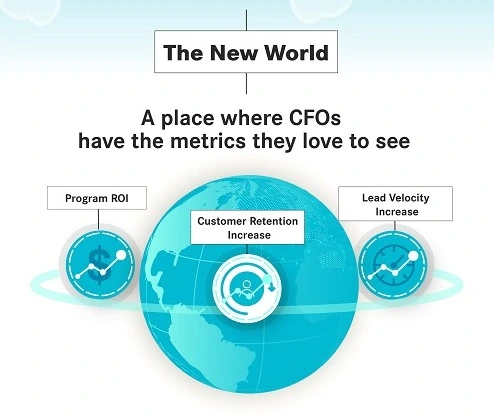 The New World

A place where CFOs have the metrics they love to see

Program ROI

Customer Retention Increase

Lead Velocity Increase